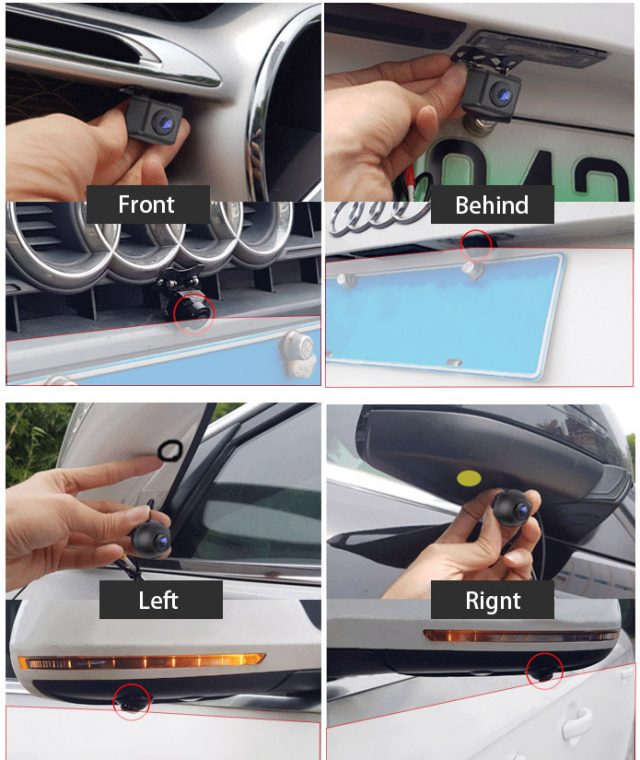 Front

Behind

Left

Rignt